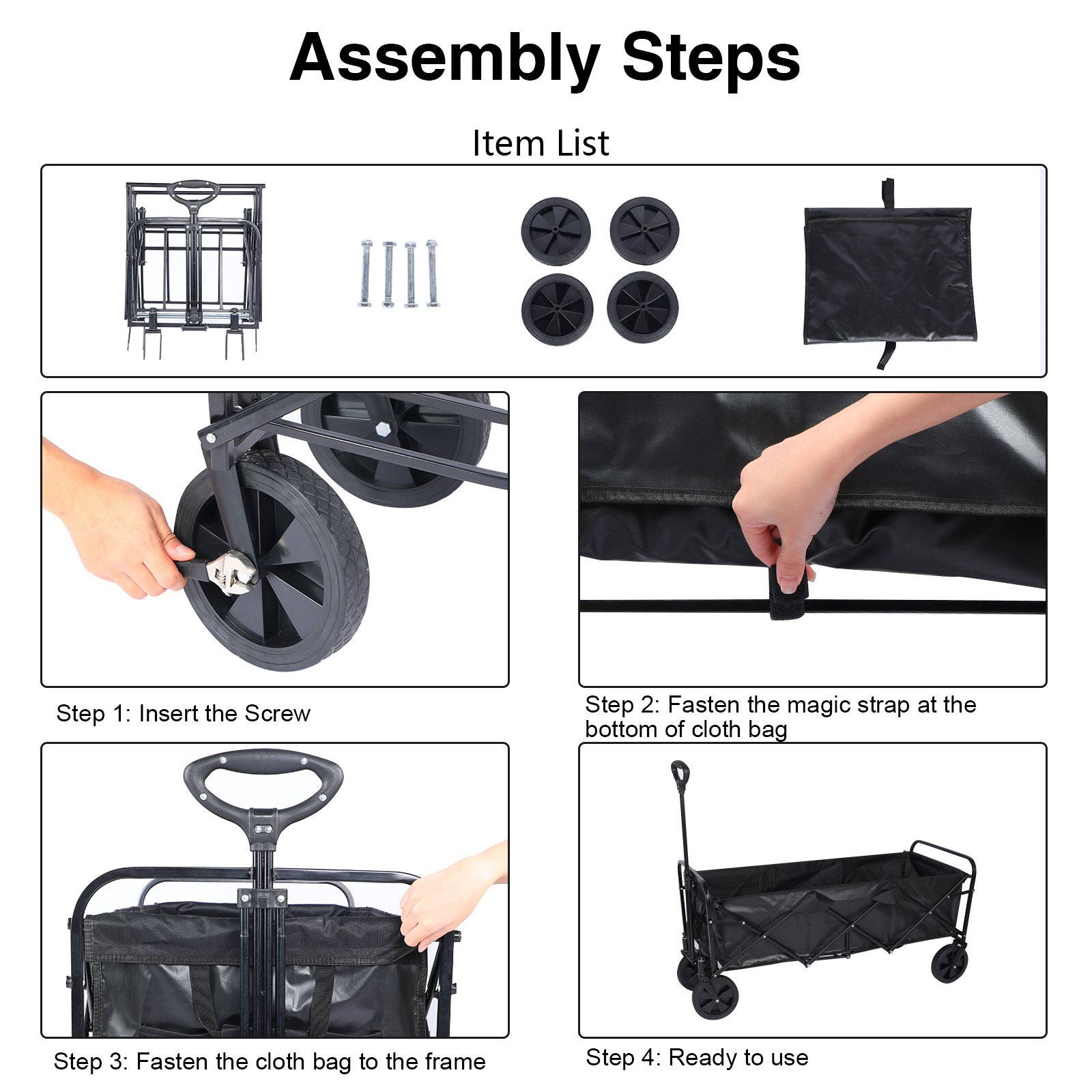 Assembly Steps

Item List

Step 1: Insert the Screw

Step 2: Fasten the magic strap at the bottom of cloth bag

Step 3: Fasten the cloth bag to the frame

Step 4: Ready to use